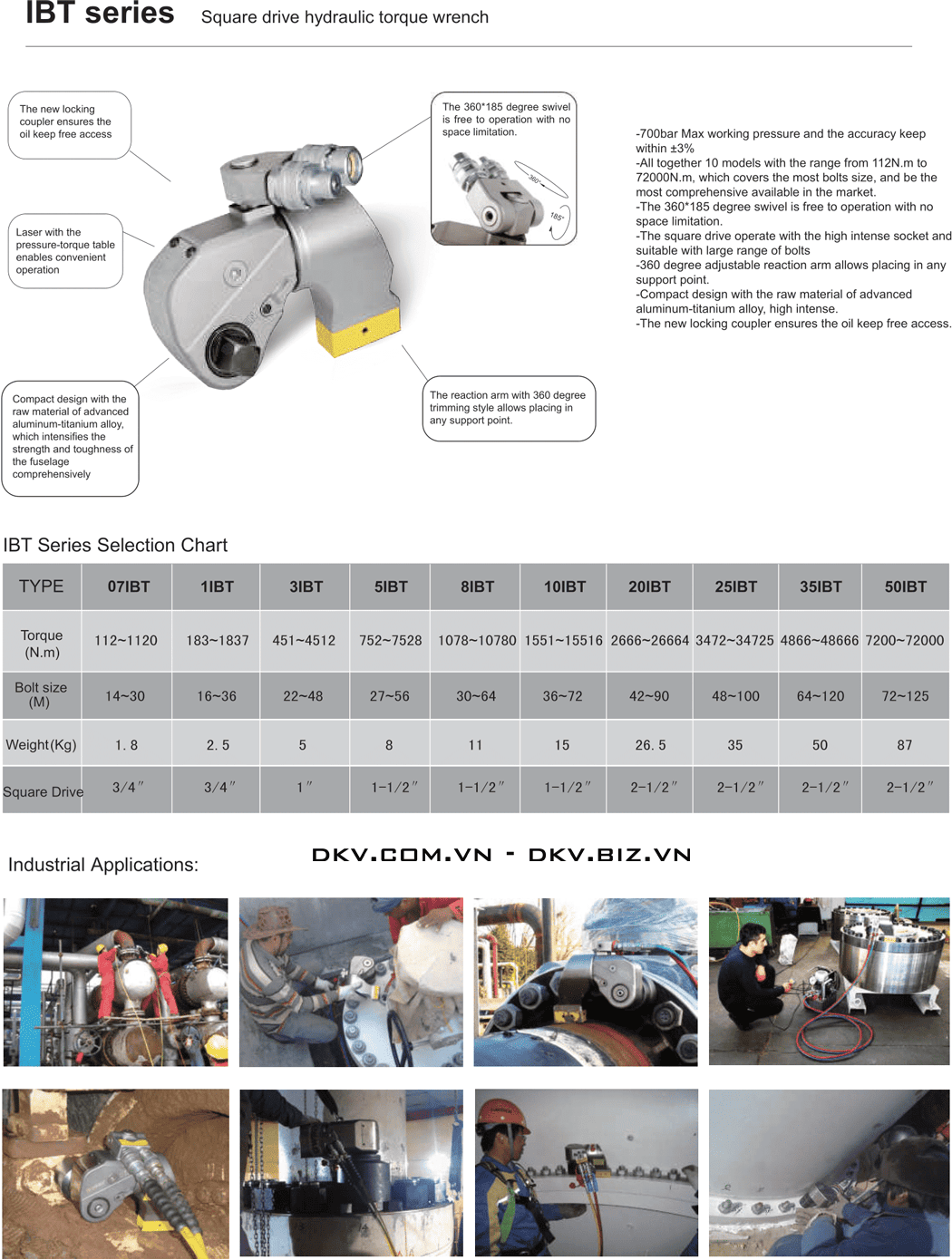 IBT series Square drive hydraulic torque wrench

The new locking coupler ensures the oil keep free access

Laser with the pressure-torque table enables convenient operation

Compact design with the raw material of advanced aluminum-titanium alloy, which intensifies the strength and toughness of the fuselage comprehensively

The 360*185 degree swivel is free to operation with no space limitation.

360°

185°

The reaction arm with 360 degree trimming style allows placing in any support point.

-700bar Max working pressure and the accuracy keep within ±3%
-All together 10 models with the range from 112N.m to 72000N.m, which covers the most bolts size, and be the most comprehensive available in the market.
-The 360*185 degree swivel is free to operation with no space limitation.
-The square drive operate with the high intense socket and suitable with large range of bolts
-360 degree adjustable reaction arm allows placing in any support point.
-Compact design with the raw material of advanced aluminum-titanium alloy, high intense.
-The new locking coupler ensures the oil keep free access.

IBT Series Selection Chart

| TYPE | 07IBT | 1IBT | 3IBT | 5IBT | 8IBT | 10IBT | 20IBT | 25IBT | 35IBT | 50IBT |
|---|---|---|---|---|---|---|---|---|---|---|
| Torque (N.m) | 112~1120 | 183~1837 | 451~4512 | 752~7528 | 1078~10780 | 1551~15516 | 2666~26664 | 3472~34725 | 4866~48666 | 7200~72000 |
| Bolt size (M) | 14~30 | 16~36 | 22~48 | 27~56 | 30~64 | 36~72 | 42~90 | 48~100 | 64~120 | 72~125 |
| Weight(Kg) | 1. 8 | 2. 5 | 5 | 8 | 11 | 15 | 26. 5 | 35 | 50 | 87 |
| Square Drive | 3/4″ | 3/4″ | 1″ | 1-1/2″ | 1-1/2″ | 1-1/2″ | 2-1/2″ | 2-1/2″ | 2-1/2″ | 2-1/2″ |

Industrial Applications:

DKV.COM.VN - DKV.BIZ.VN